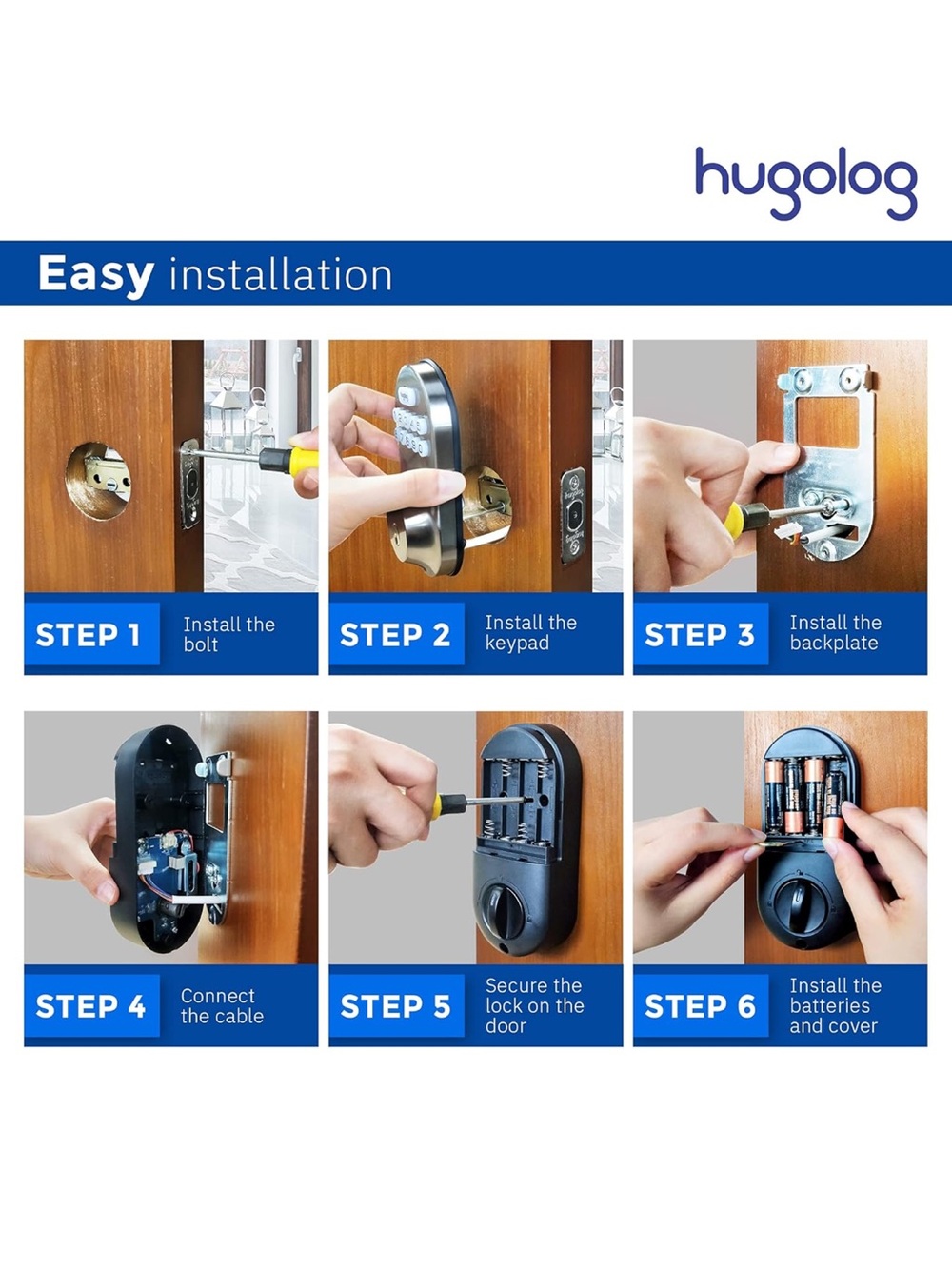 hugolog

Easy installation

STEP 1 Install the bolt

STEP 2 Install the keypad

STEP 3 Install the backplate

STEP 4 Connect the cable

STEP 5 Secure the lock on the door

STEP 6 Install the batteries and cover